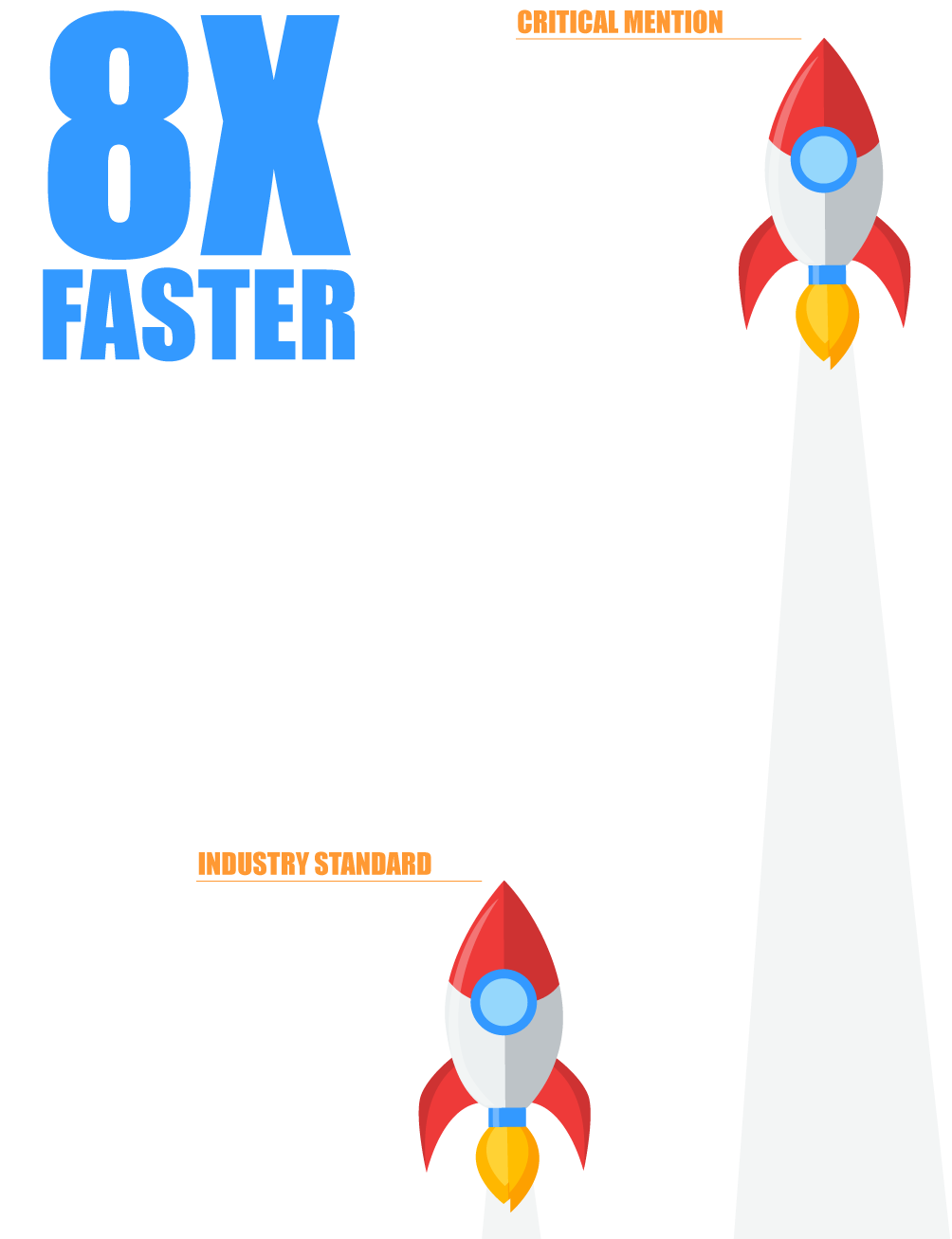 8X
FASTER

CRITICAL MENTION

INDUSTRY STANDARD